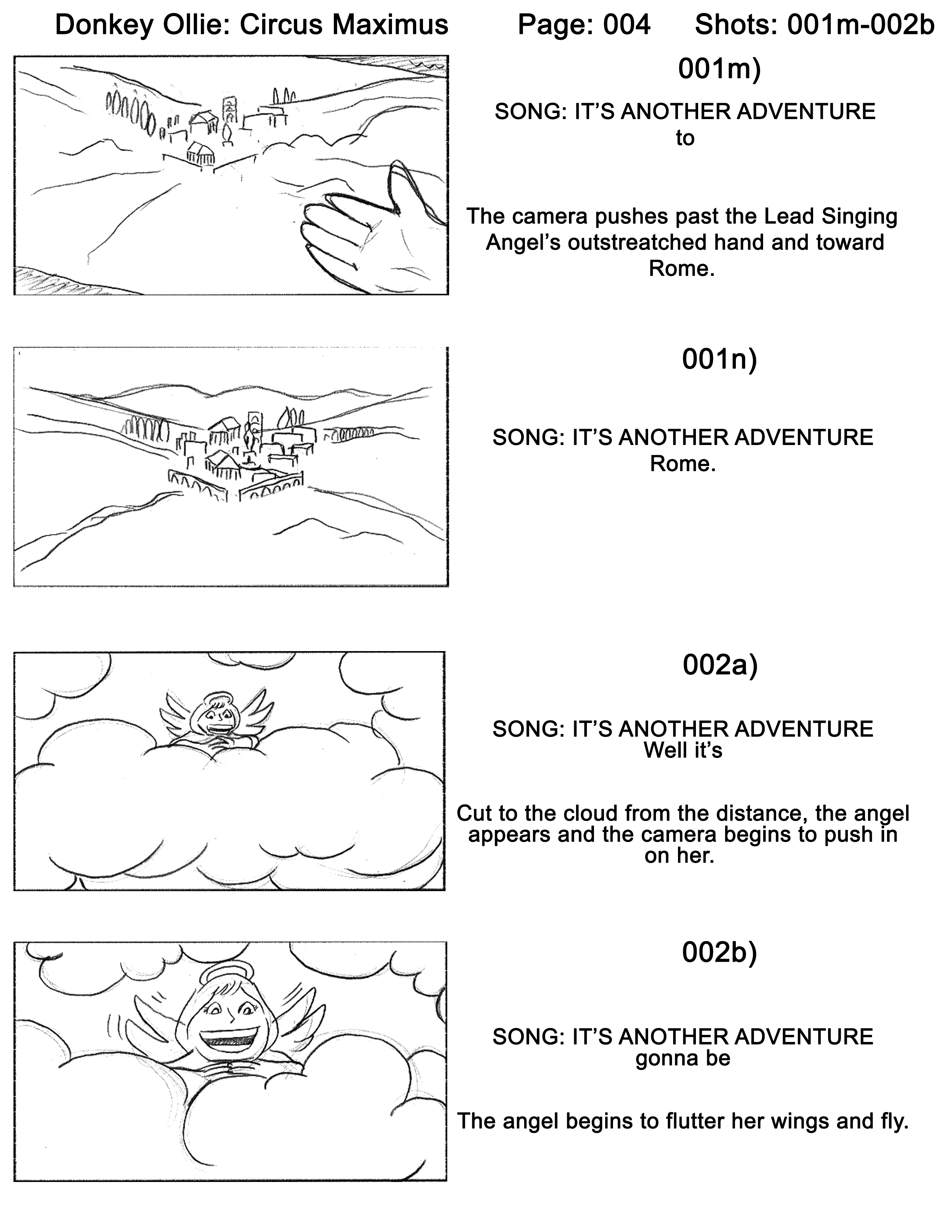 Donkey Ollie: Circus Maximus Page: 004 Shots: 001m-002b

001m)

SONG: IT'S ANOTHER ADVENTURE
to

The camera pushes past the Lead Singing Angel's outstreatched hand and toward Rome.

001n)

SONG: IT'S ANOTHER ADVENTURE
Rome.

002a)

SONG: IT'S ANOTHER ADVENTURE
Well it's

Cut to the cloud from the distance, the angel appears and the camera begins to push in on her.

002b)

SONG: IT'S ANOTHER ADVENTURE
gonna be

The angel begins to flutter her wings and fly.