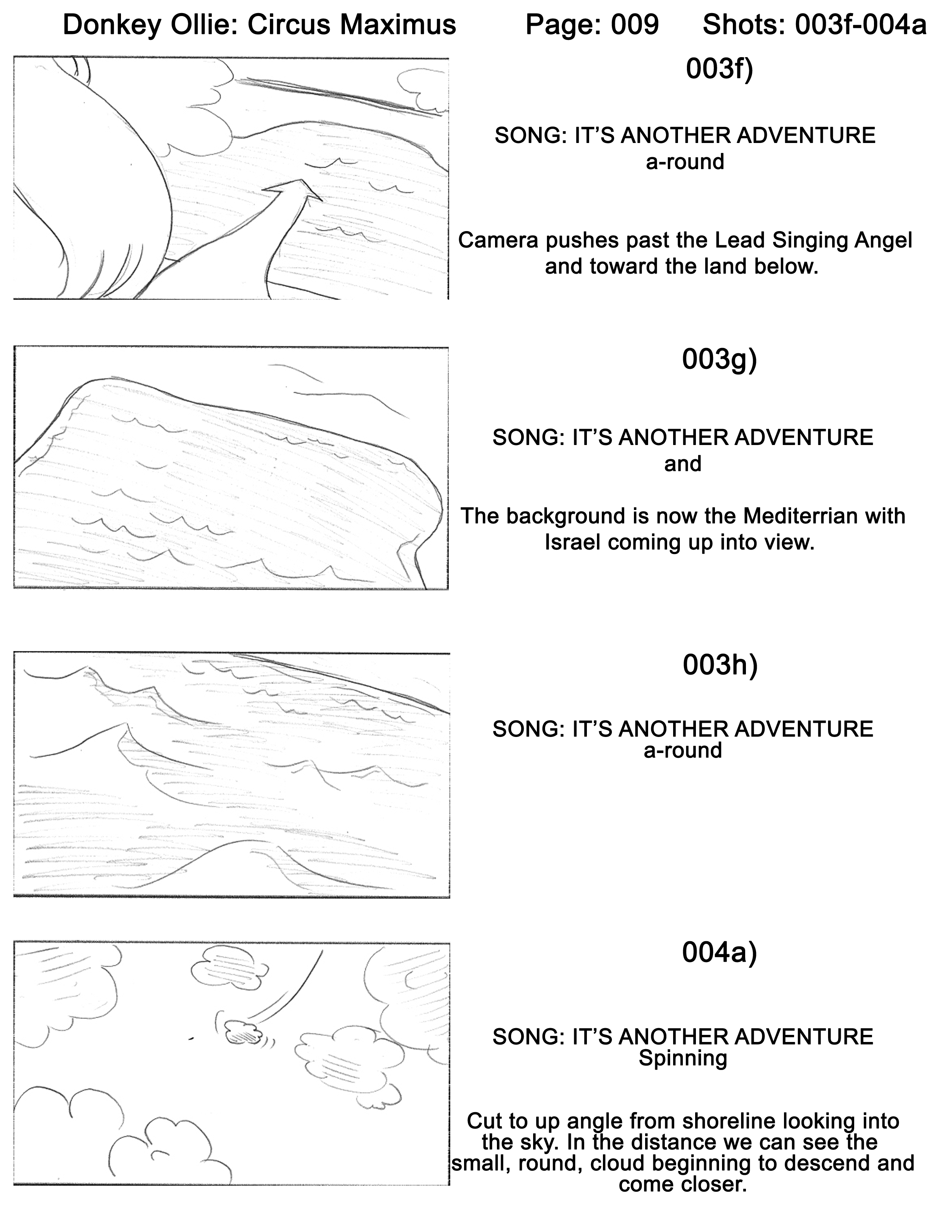 Donkey Ollie: Circus Maximus Page: 009 Shots: 003f-004a

003f)

SONG: IT'S ANOTHER ADVENTURE
a-round

Camera pushes past the Lead Singing Angel and toward the land below.

003g)

SONG: IT'S ANOTHER ADVENTURE
and

The background is now the Mediterrian with Israel coming up into view.

003h)

SONG: IT'S ANOTHER ADVENTURE
a-round

004a)

SONG: IT'S ANOTHER ADVENTURE
Spinning

Cut to up angle from shoreline looking into the sky. In the distance we can see the small, round, cloud beginning to descend and come closer.