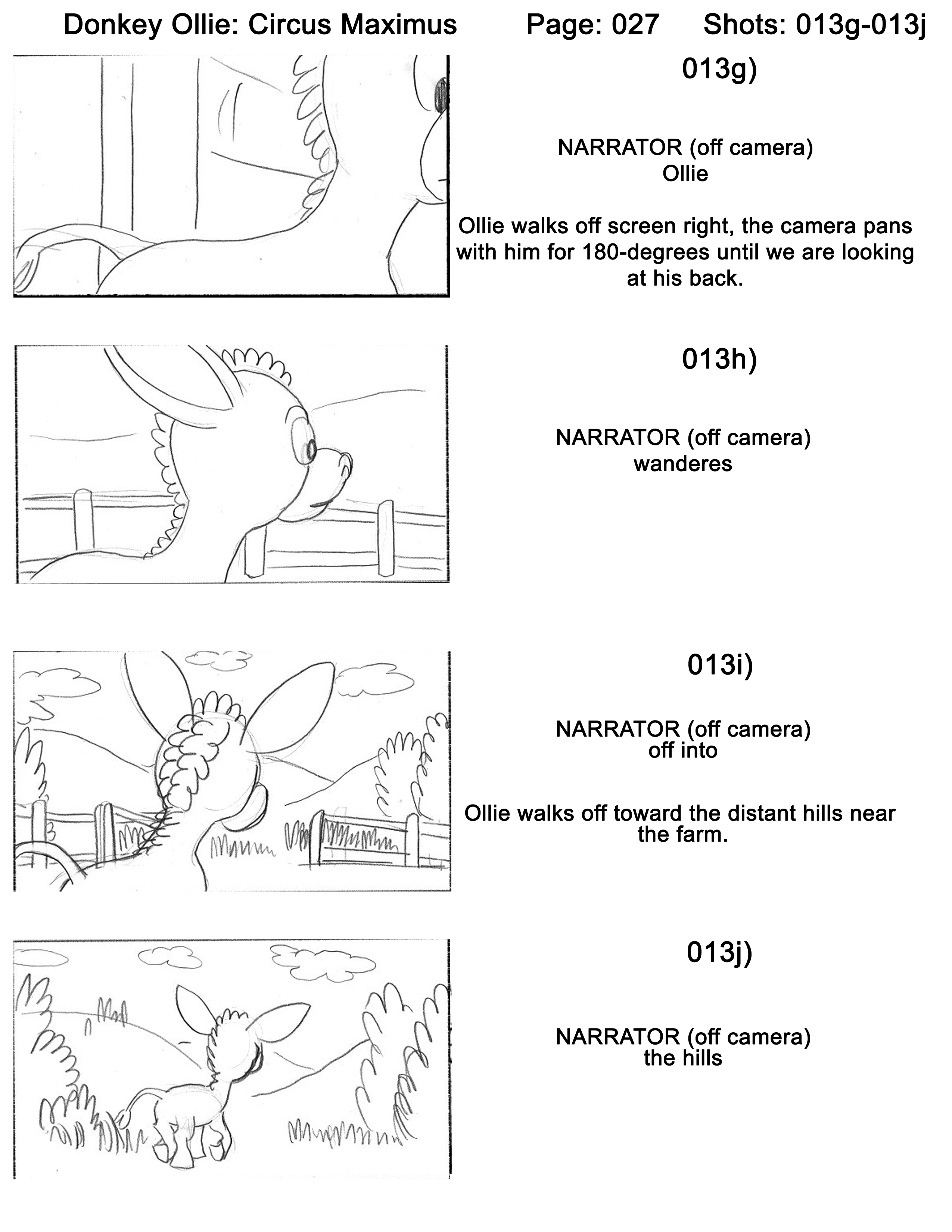 Donkey Ollie: Circus Maximus Page: 027 Shots: 013g-013j

013g)

NARRATOR (off camera)
Ollie

Ollie walks off screen right, the camera pans with him for 180-degrees until we are looking at his back.

013h)

NARRATOR (off camera)
wanderes

013i)

NARRATOR (off camera)
off into

Ollie walks off toward the distant hills near the farm.

013j)

NARRATOR (off camera)
the hills