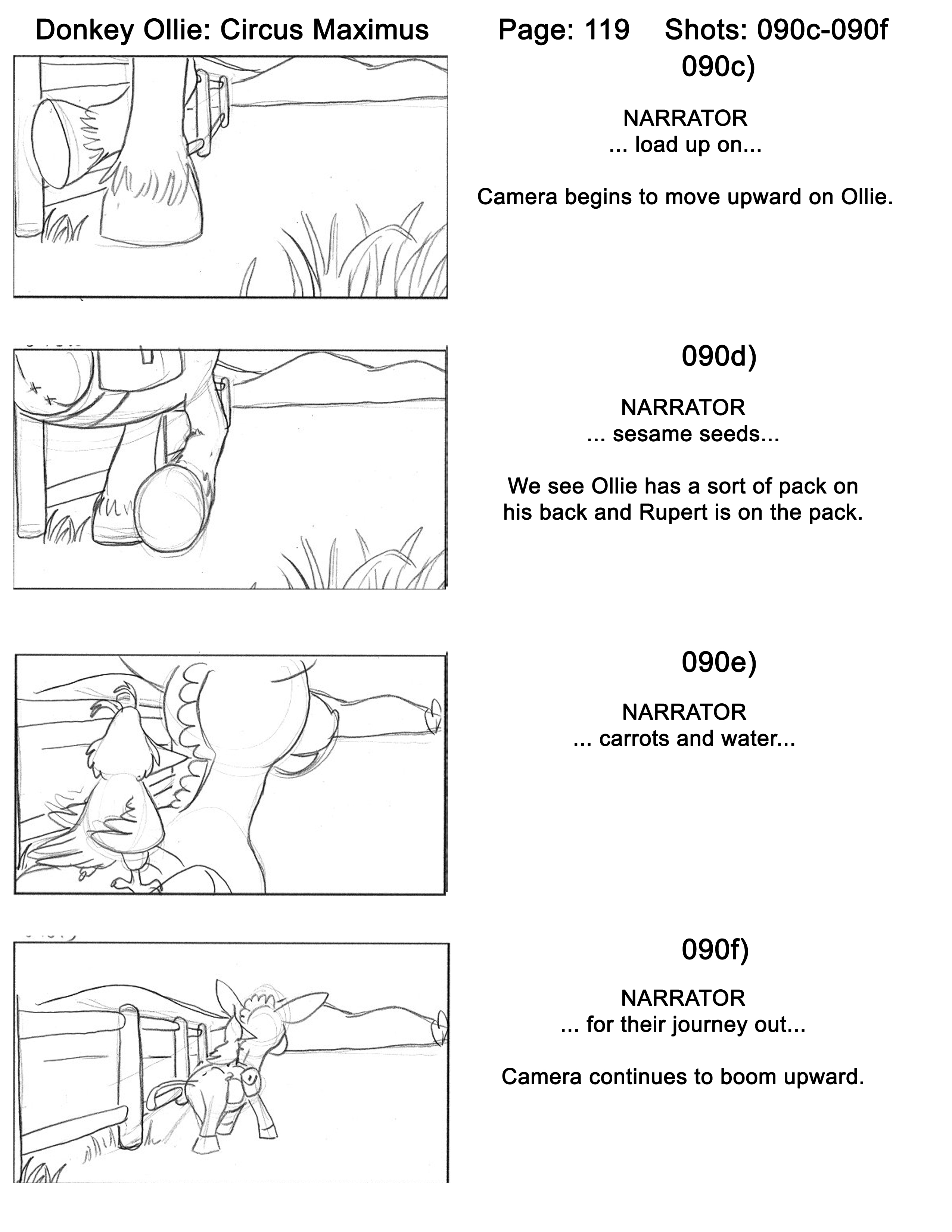 Donkey Ollie: Circus Maximus Page: 119 Shots: 090c-090f

090c)

NARRATOR
... load up on...

Camera begins to move upward on Ollie.

090d)

NARRATOR
... sesame seeds...

We see Ollie has a sort of pack on his back and Rupert is on the pack.

090e)

NARRATOR
... carrots and water...

090f)

NARRATOR
... for their journey out...

Camera continues to boom upward.