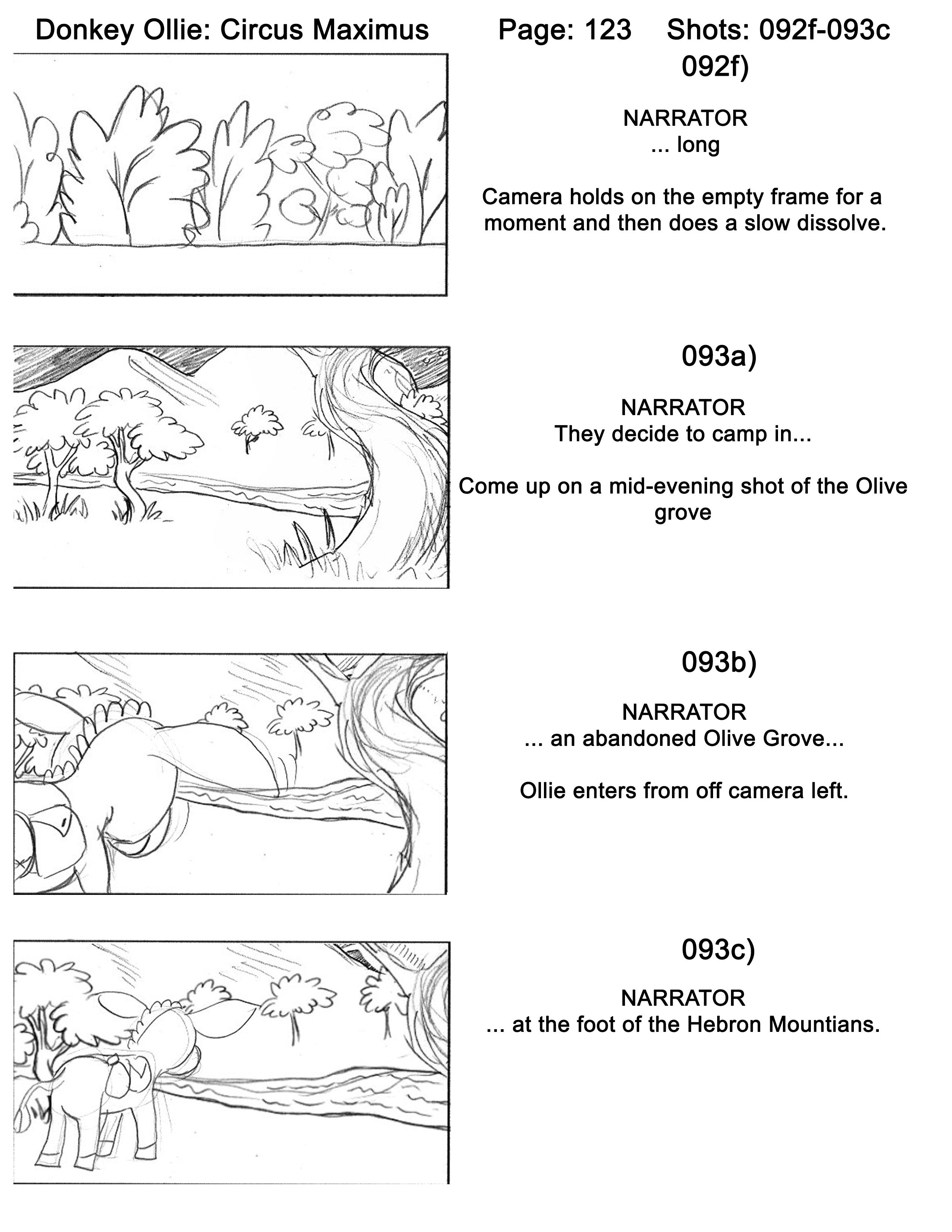 Donkey Ollie: Circus Maximus Page: 123 Shots: 092f-093c

092f)

NARRATOR
... long

Camera holds on the empty frame for a moment and then does a slow dissolve.

093a)

NARRATOR
They decide to camp in...

Come up on a mid-evening shot of the Olive grove

093b)

NARRATOR
... an abandoned Olive Grove...

Ollie enters from off camera left.

093c)

NARRATOR
... at the foot of the Hebron Mountians.