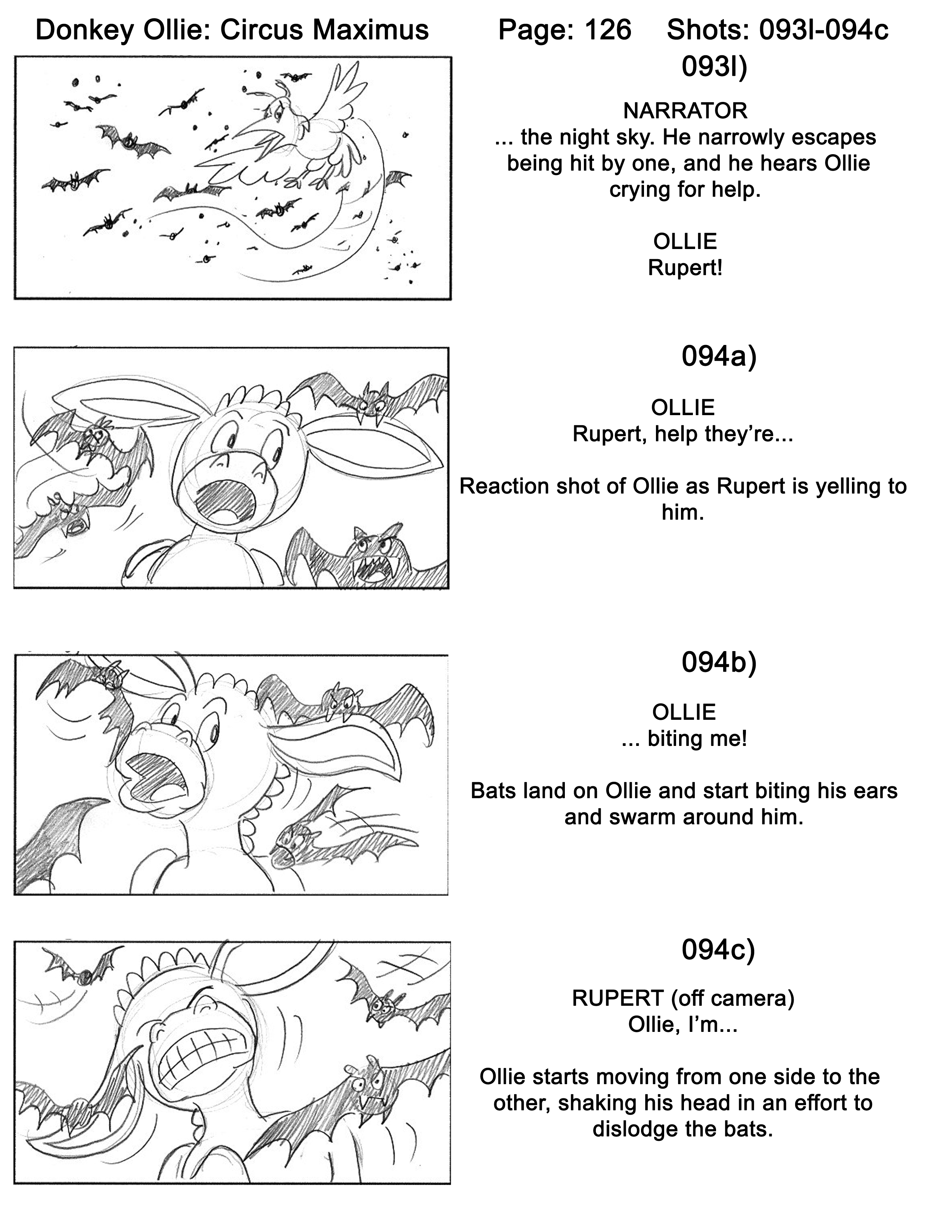 Donkey Ollie: Circus Maximus Page: 126 Shots: 093l-094c

093l)

NARRATOR
... the night sky. He narrowly escapes being hit by one, and he hears Ollie crying for help.

OLLIE
Rupert!

094a)

OLLIE
Rupert, help they're...

Reaction shot of Ollie as Rupert is yelling to him.

094b)

OLLIE
... biting me!

Bats land on Ollie and start biting his ears and swarm around him.

094c)

RUPERT (off camera)
Ollie, I'm...

Ollie starts moving from one side to the other, shaking his head in an effort to dislodge the bats.