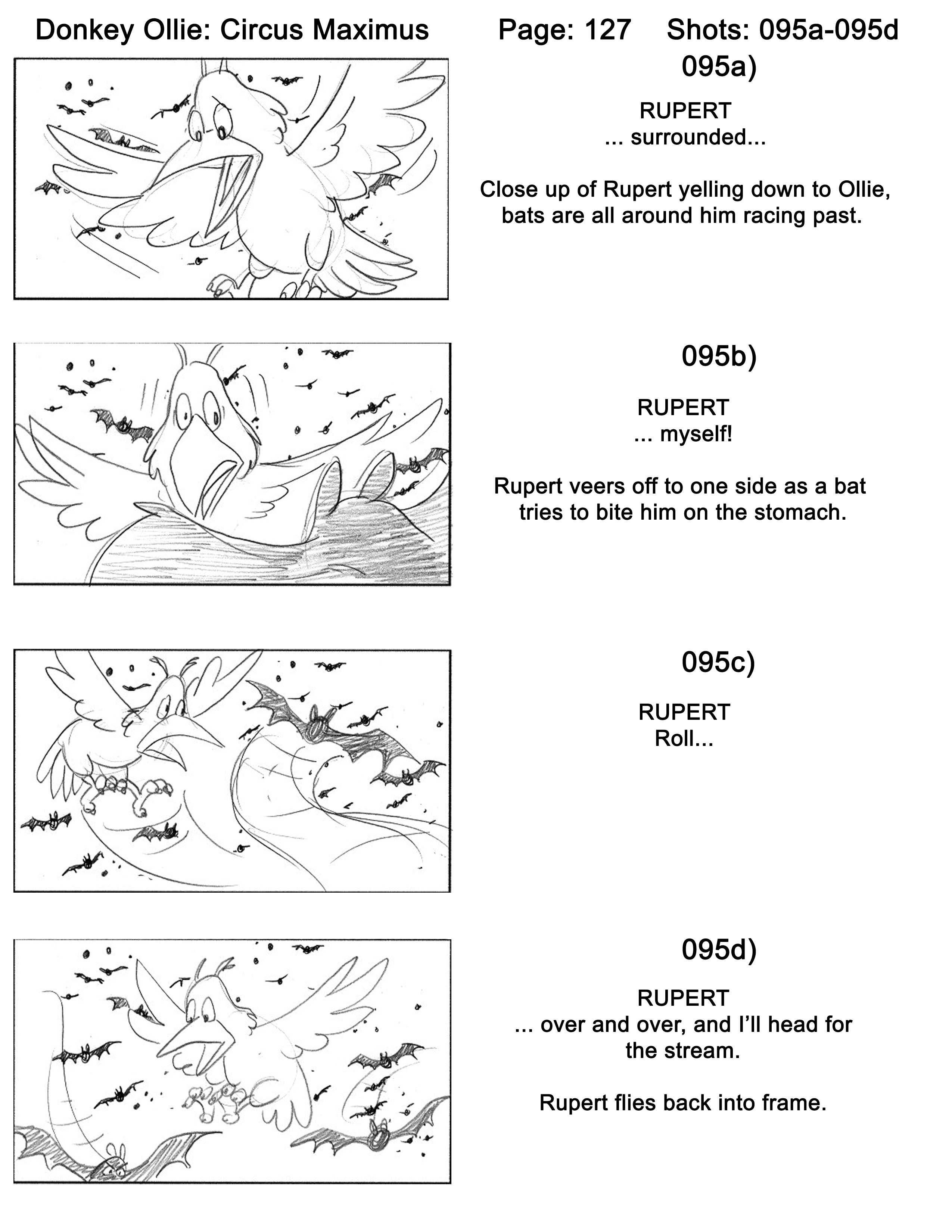 Donkey Ollie: Circus Maximus Page: 127 Shots: 095a-095d

095a)

RUPERT
... surrounded...

Close up of Rupert yelling down to Ollie, bats are all around him racing past.

095b)

RUPERT
... myself!

Rupert veers off to one side as a bat tries to bite him on the stomach.

095c)

RUPERT
Roll...

095d)

RUPERT
... over and over, and I'll head for the stream.

Rupert flies back into frame.