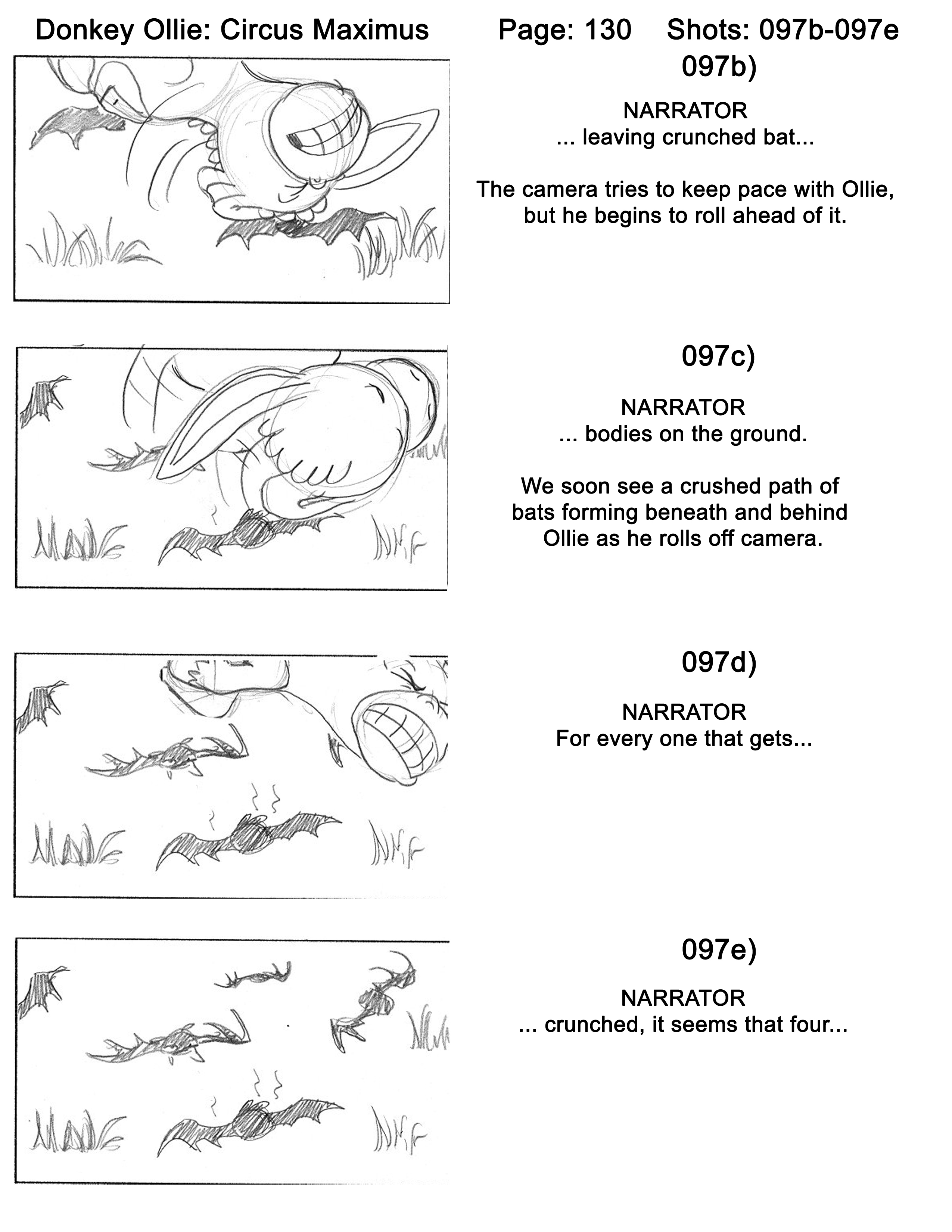 Donkey Ollie: Circus Maximus Page: 130 Shots: 097b-097e

097b)

NARRATOR
... leaving crunched bat...

The camera tries to keep pace with Ollie, but he begins to roll ahead of it.

097c)

NARRATOR
... bodies on the ground.

We soon see a crushed path of bats forming beneath and behind Ollie as he rolls off camera.

097d)

NARRATOR
For every one that gets...

097e)

NARRATOR
... crunched, it seems that four...