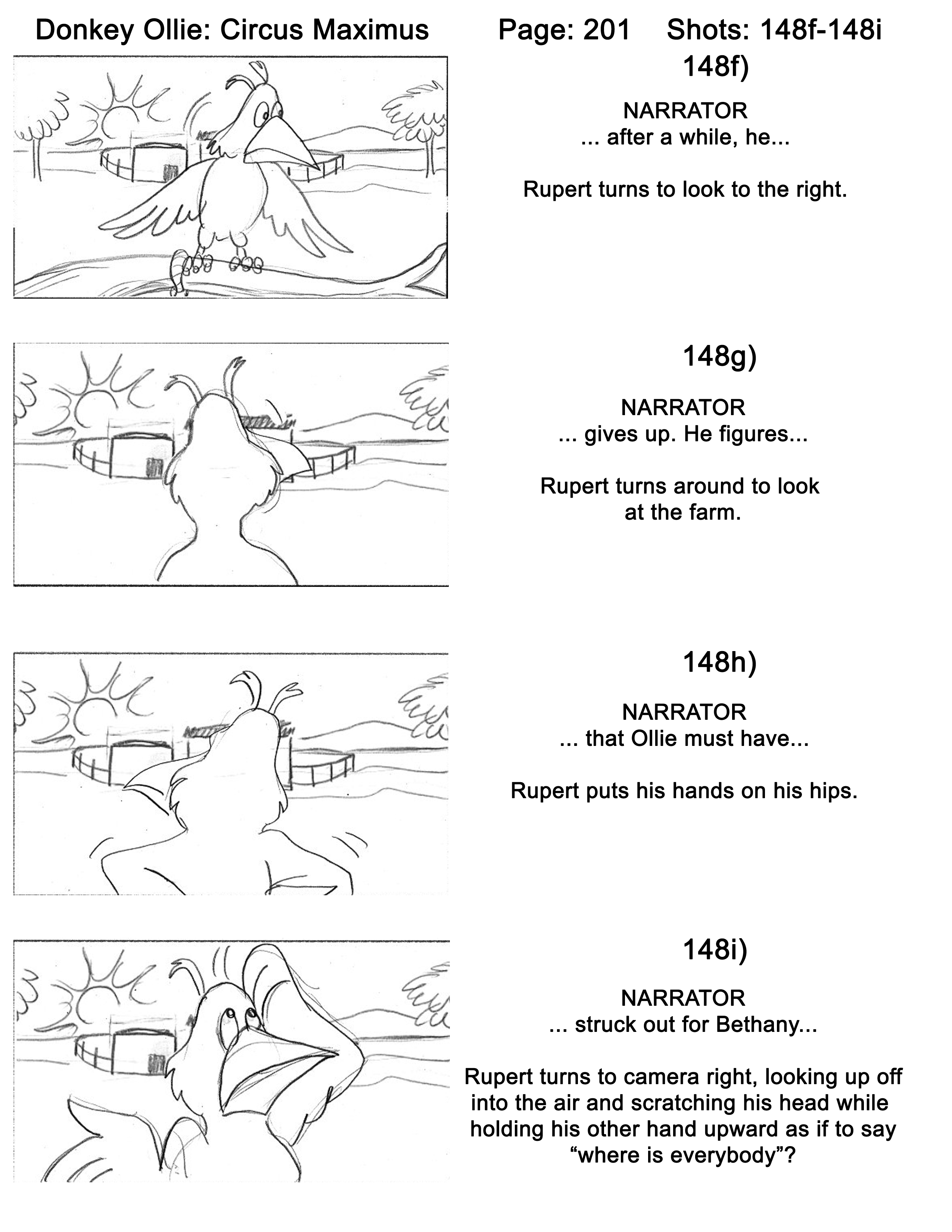 Donkey Ollie: Circus Maximus Page: 201 Shots: 148f-148i

148f)

NARRATOR
... after a while, he...

Rupert turns to look to the right.

148g)

NARRATOR
... gives up. He figures...

Rupert turns around to look at the farm.

148h)

NARRATOR
... that Ollie must have...

Rupert puts his hands on his hips.

148i)

NARRATOR
... struck out for Bethany...

Rupert turns to camera right, looking up off into the air and scratching his head while holding his other hand upward as if to say “where is everybody”?