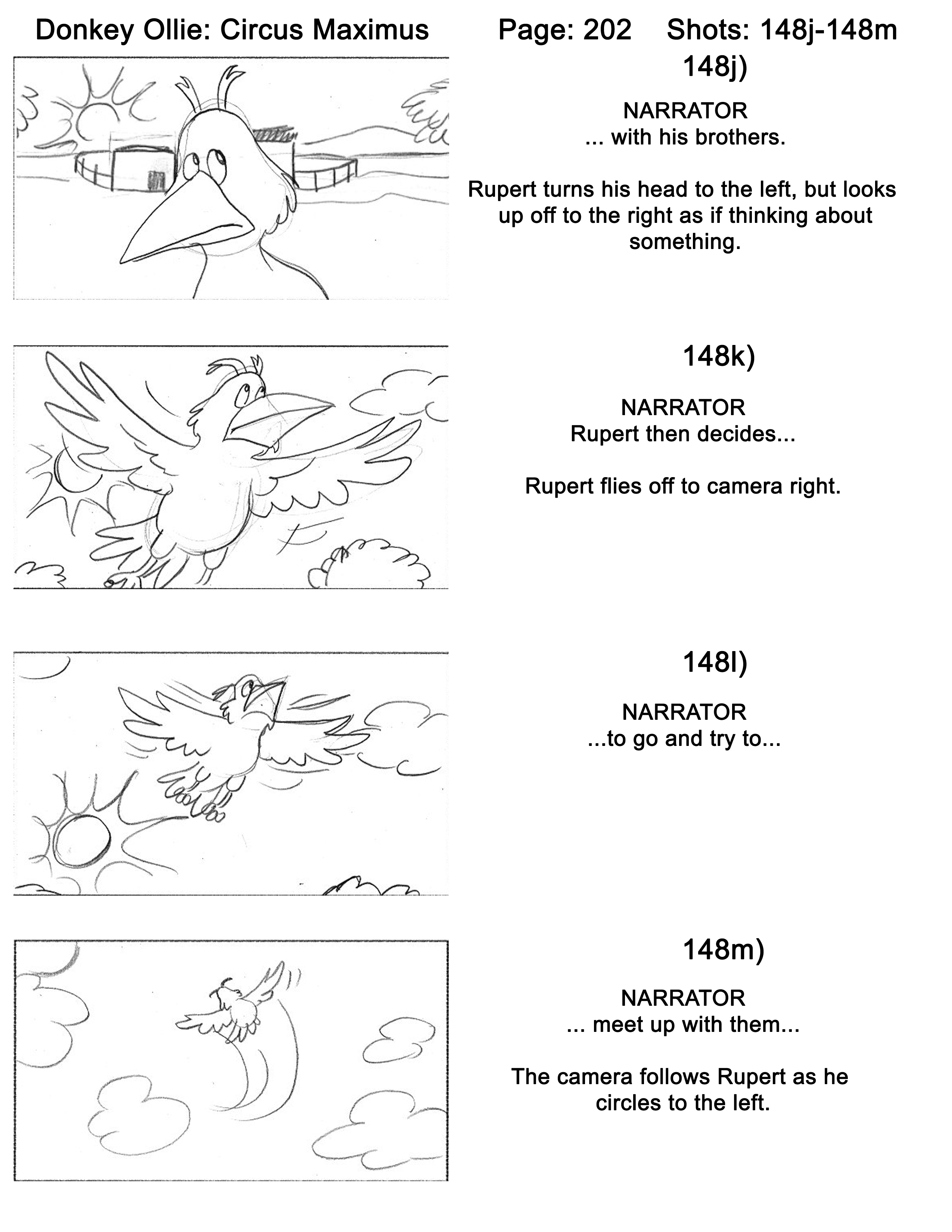 Donkey Ollie: Circus Maximus Page: 202 Shots: 148j-148m

148j)

NARRATOR
... with his brothers.

Rupert turns his head to the left, but looks up off to the right as if thinking about something.

148k)

NARRATOR
Rupert then decides...

Rupert flies off to camera right.

148l)

NARRATOR
...to go and try to...

148m)

NARRATOR
... meet up with them...

The camera follows Rupert as he circles to the left.