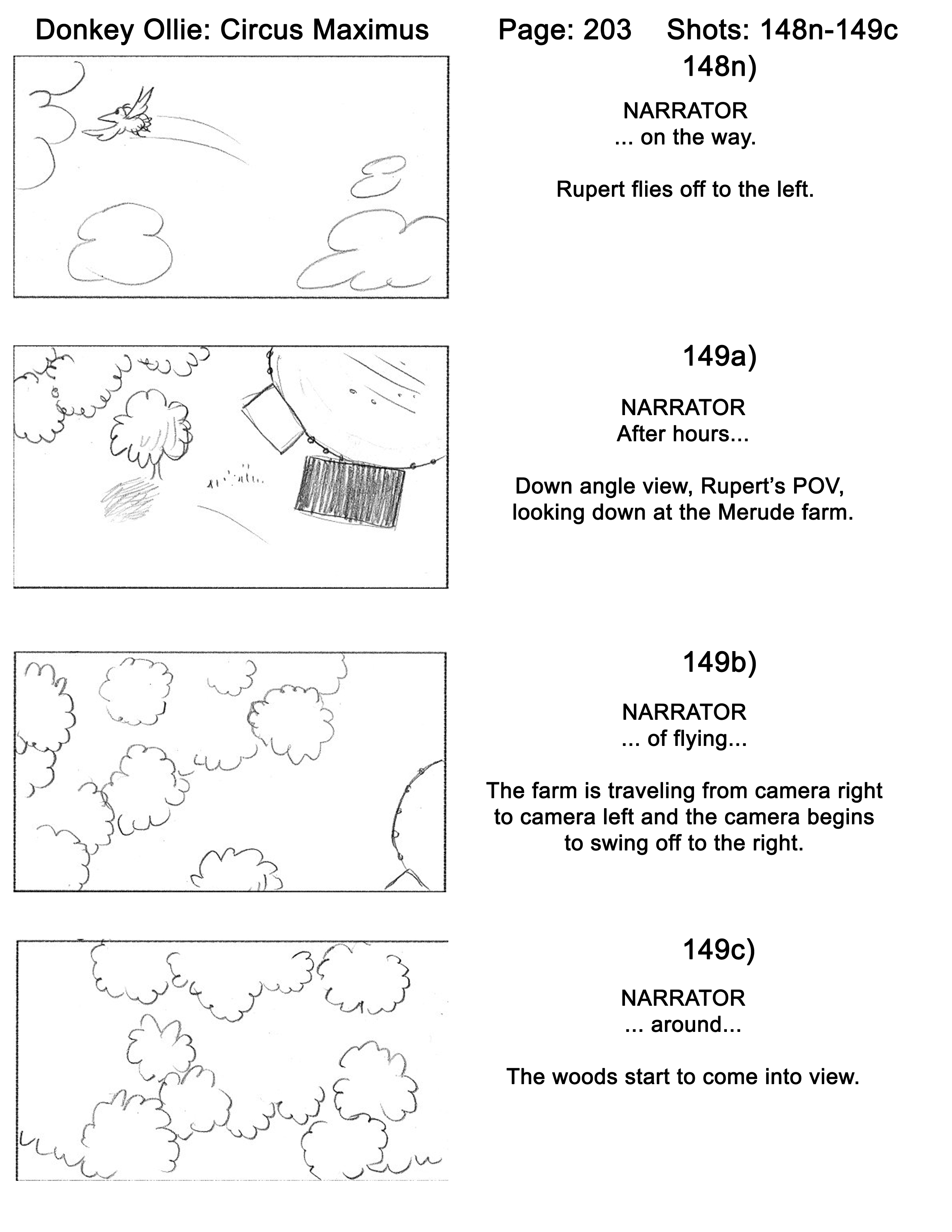 Donkey Ollie: Circus Maximus Page: 203 Shots: 148n-149c

148n)

NARRATOR
... on the way.

Rupert flies off to the left.

149a)

NARRATOR
After hours...

Down angle view, Rupert's POV, looking down at the Merude farm.

149b)

NARRATOR
... of flying...

The farm is traveling from camera right to camera left and the camera begins to swing off to the right.

149c)

NARRATOR
... around...

The woods start to come into view.