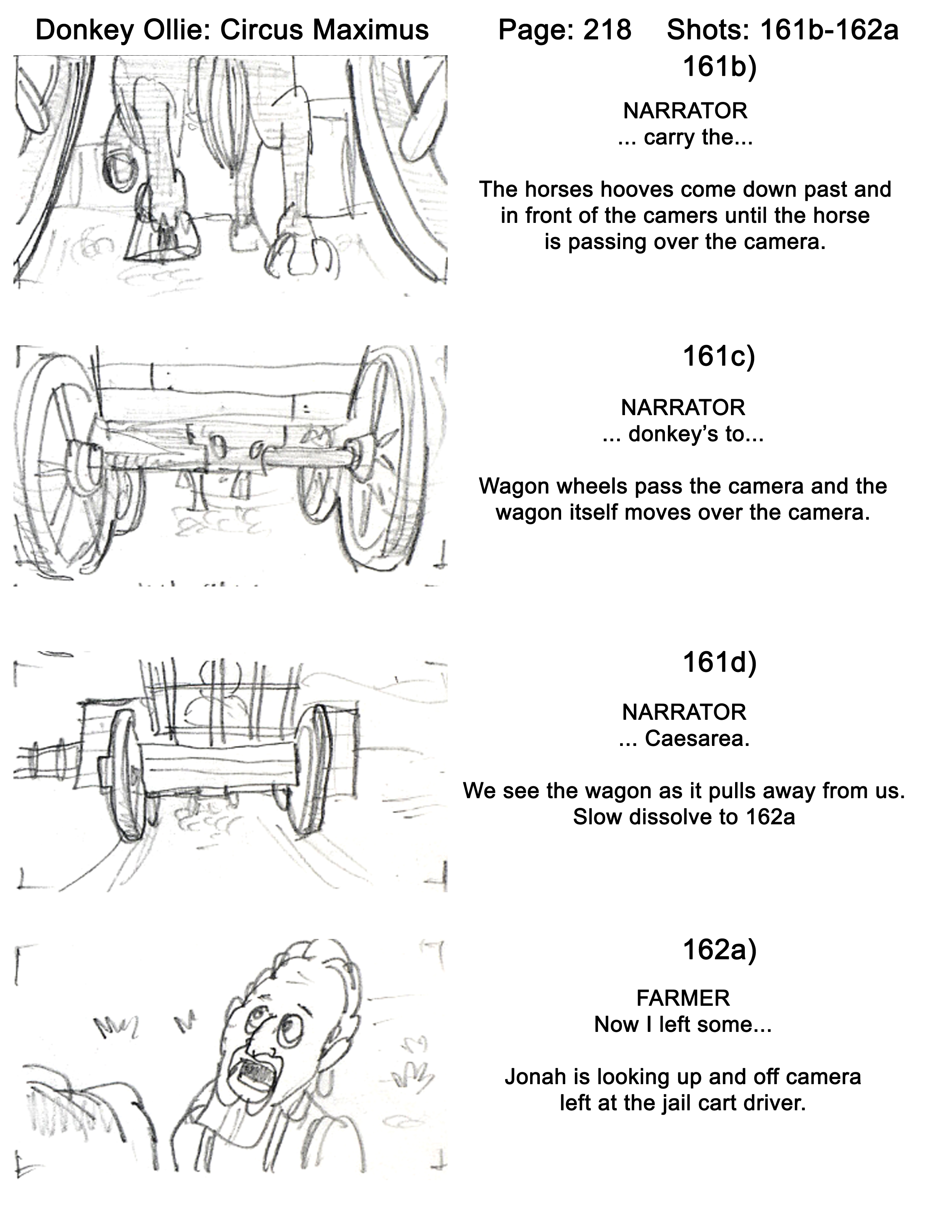 Donkey Ollie: Circus Maximus Page: 218 Shots: 161b-162a

161b)

NARRATOR
... carry the...

The horses hooves come down past and in front of the camers until the horse is passing over the camera.

161c)

NARRATOR
... donkey's to...

Wagon wheels pass the camera and the wagon itself moves over the camera.

161d)

NARRATOR
... Caesarea.

We see the wagon as it pulls away from us. Slow dissolve to 162a

162a)

FARMER
Now I left some...

Jonah is looking up and off camera left at the jail cart driver.