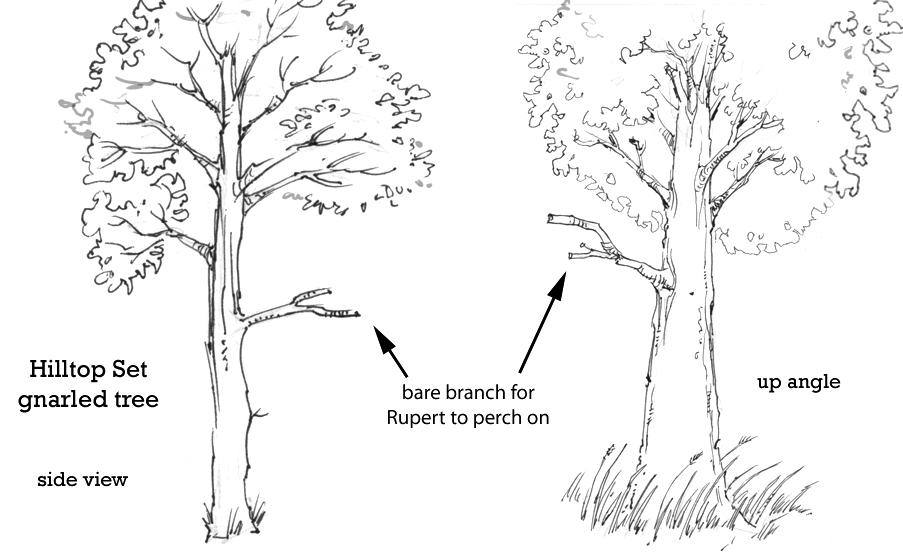 Hilltop Set
gnarled tree

side view

bare branch for
Rupert to perch on

up angle