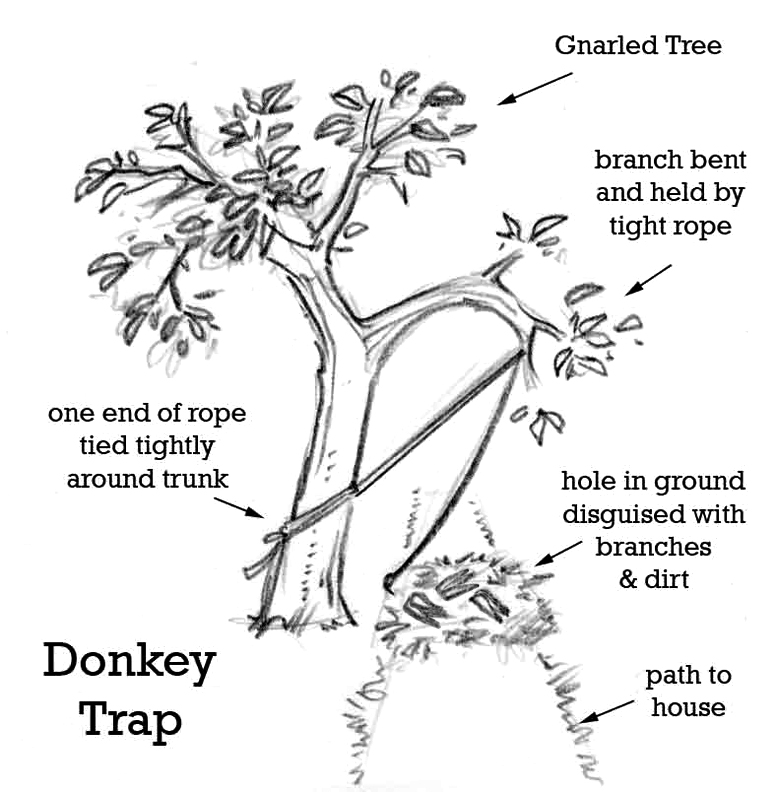 Gnarled Tree

branch bent and held by tight rope

one end of rope tied tightly around trunk

hole in ground disguised with branches & dirt

Donkey Trap

path to house